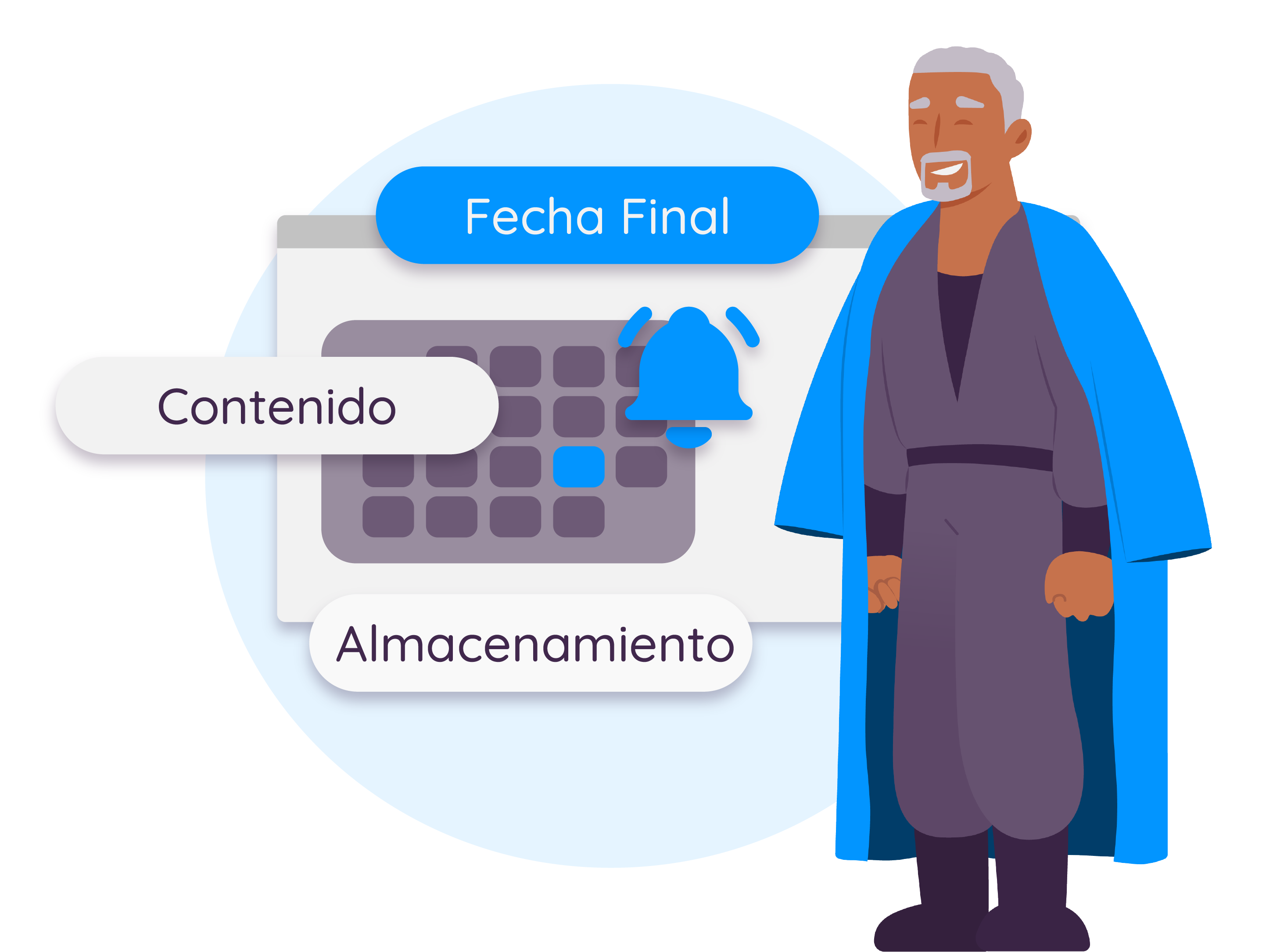 Fecha Final

Contenido

Almacenamiento